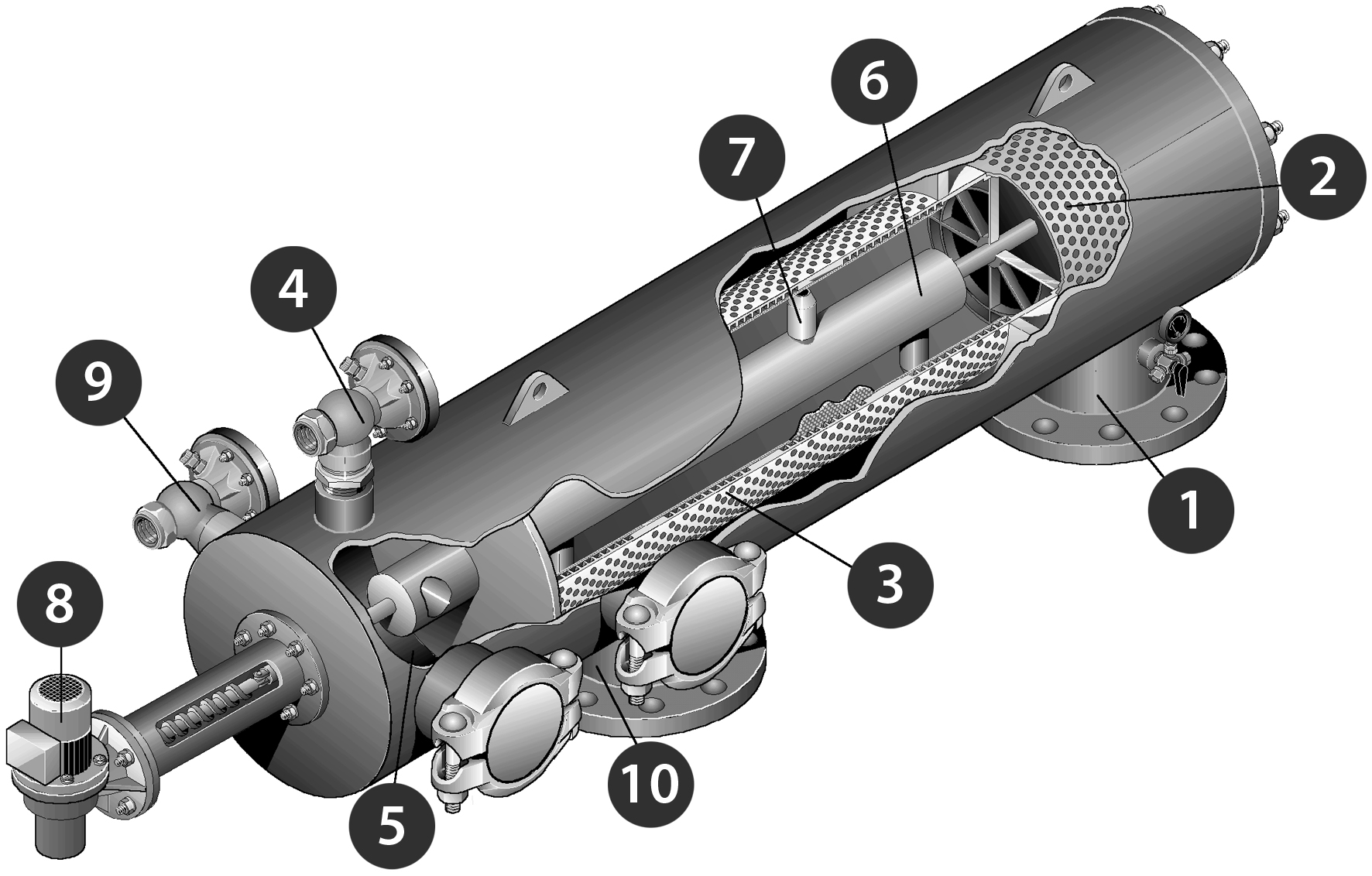 6
7
2
4
9
1
3
8
10
5